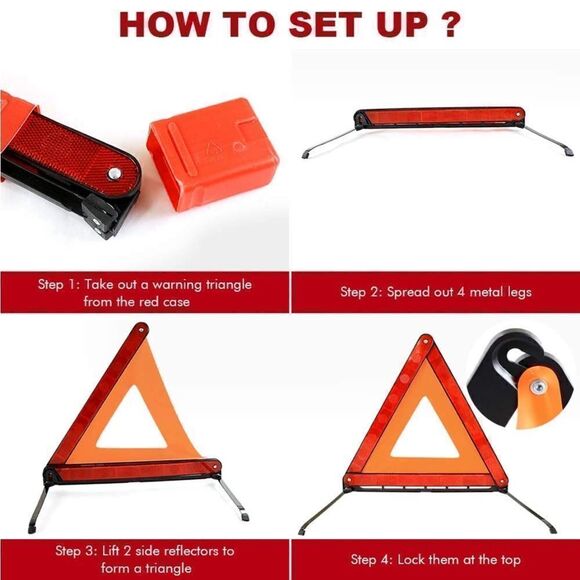 HOW TO SET UP ?

Step 1: Take out a warning triangle from the red case

Step 2: Spread out 4 metal legs

Step 3: Lift 2 side reflectors to form a triangle

Step 4: Lock them at the top